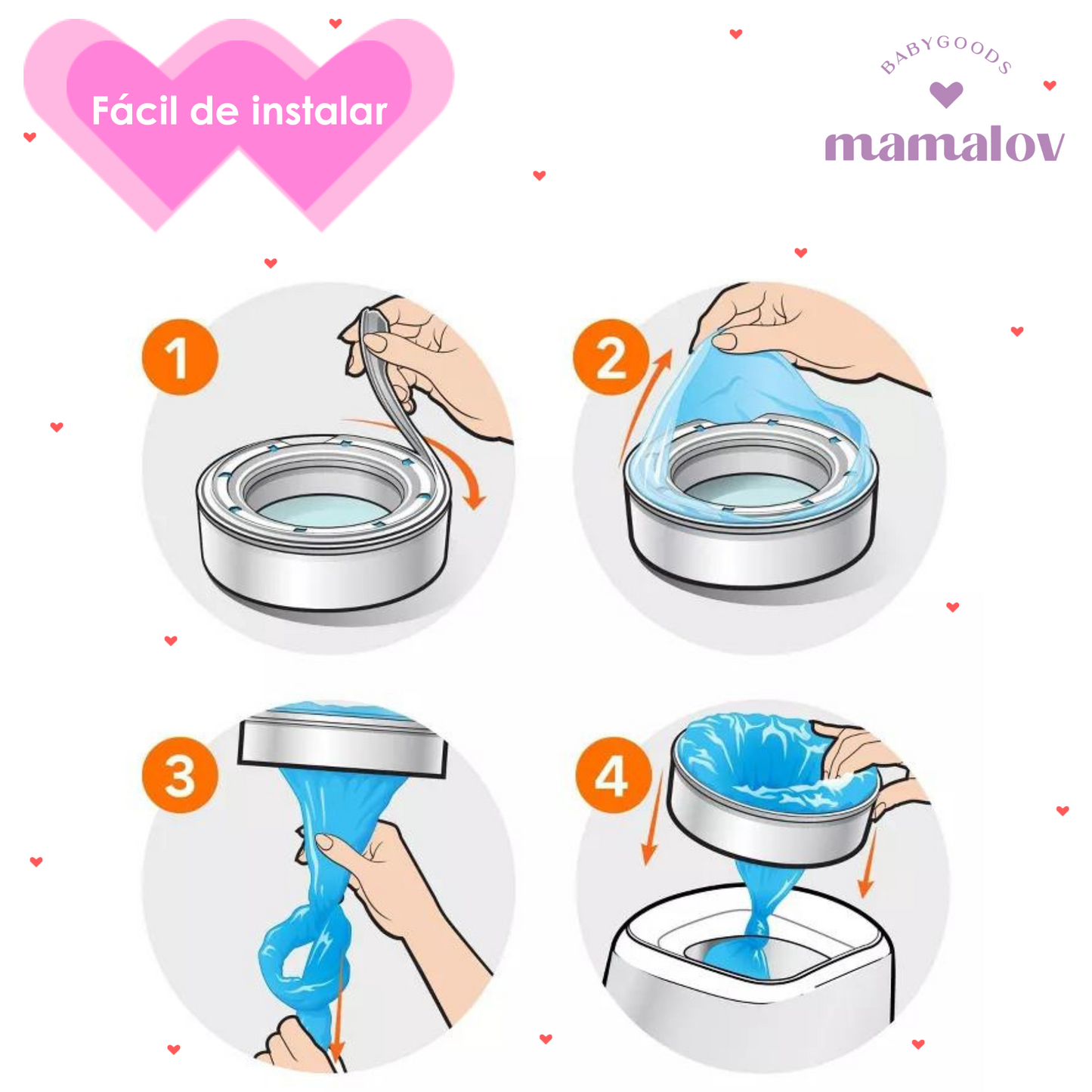 Fácil de instalar

BABYGOODS
mamalov

1

2

3

4