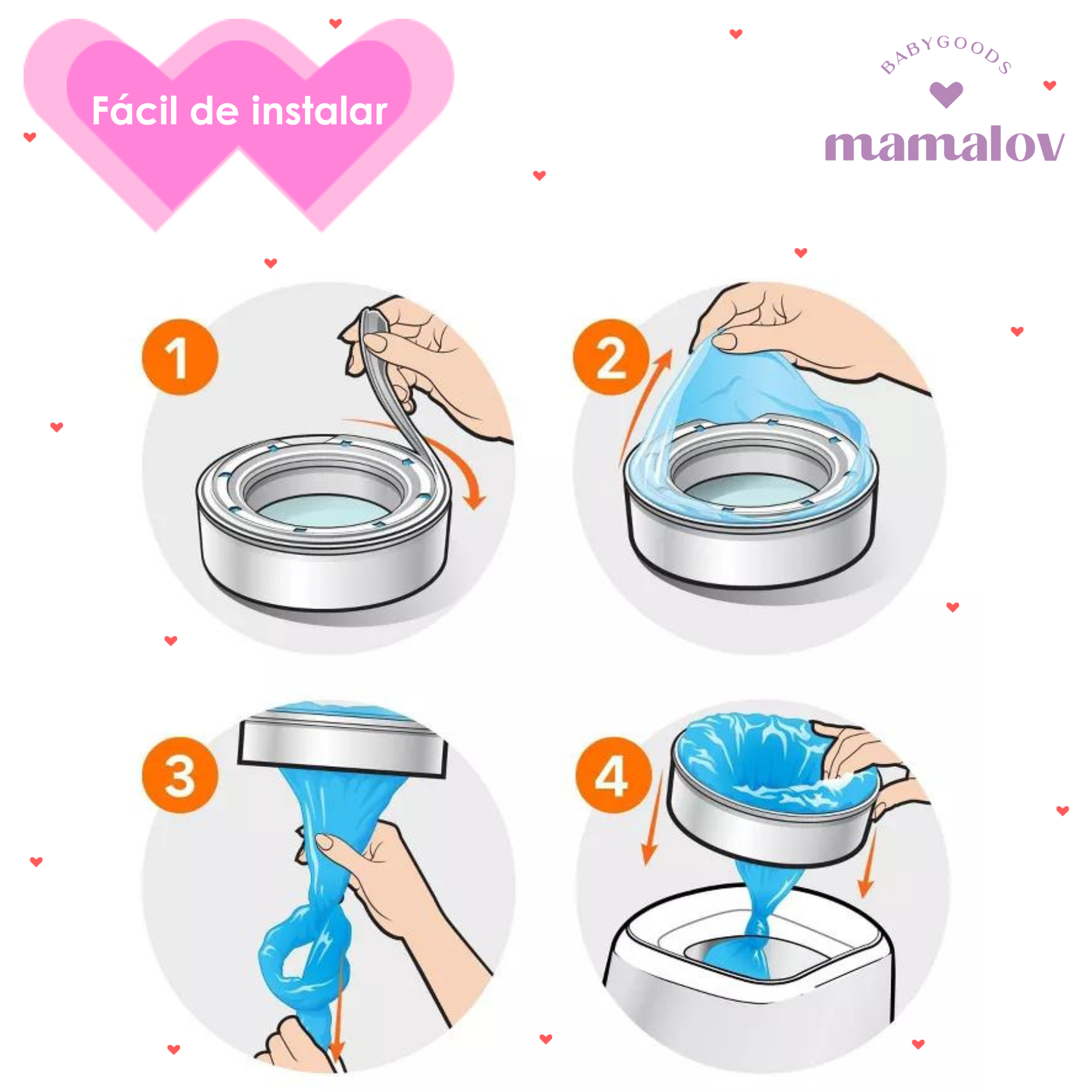 Fácil de instalar

BABYGOODS
mamalov

1

2

3

4