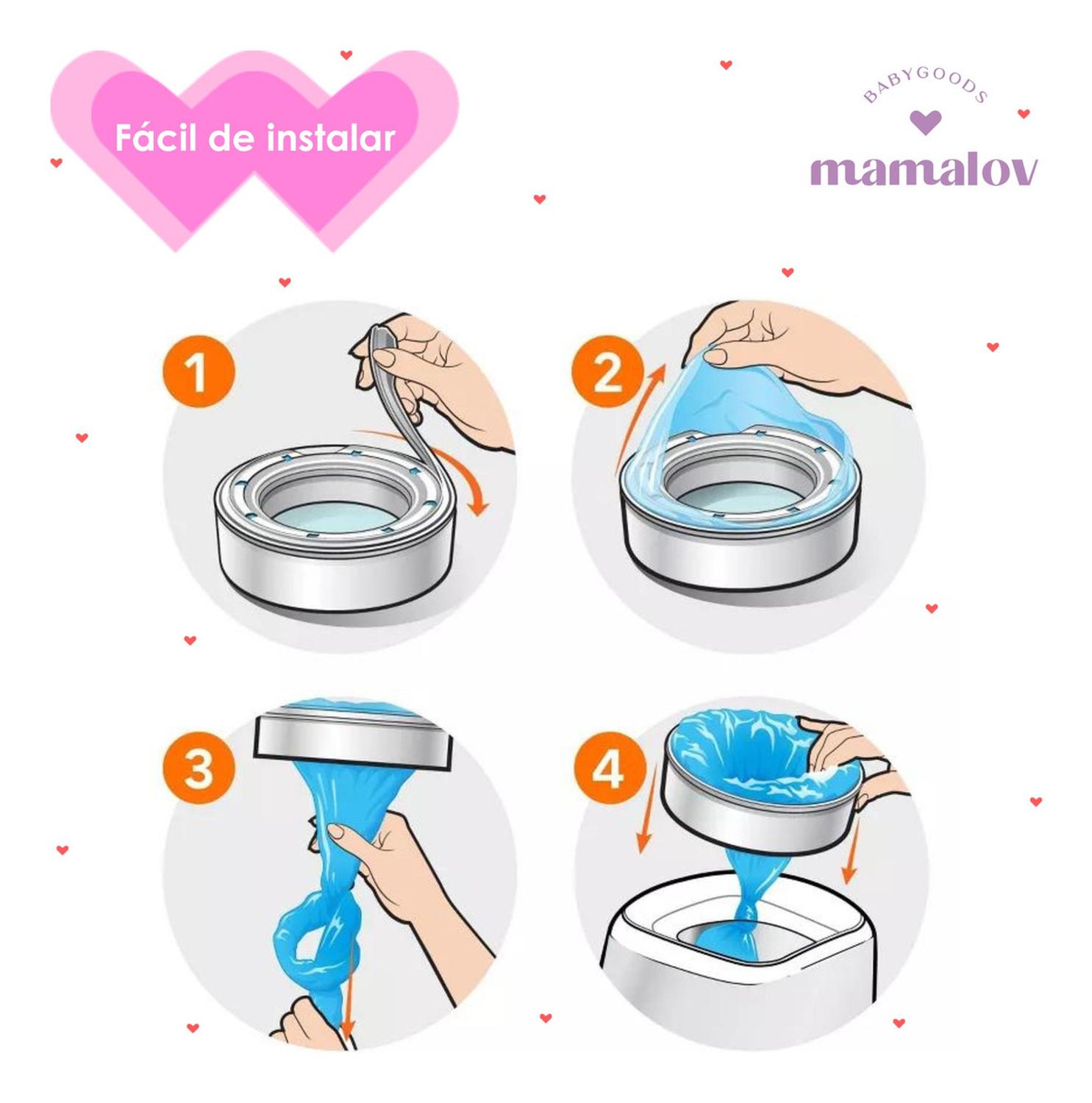 Fácil de instalar

BABYGOODS
mamalov

1

2

3

4